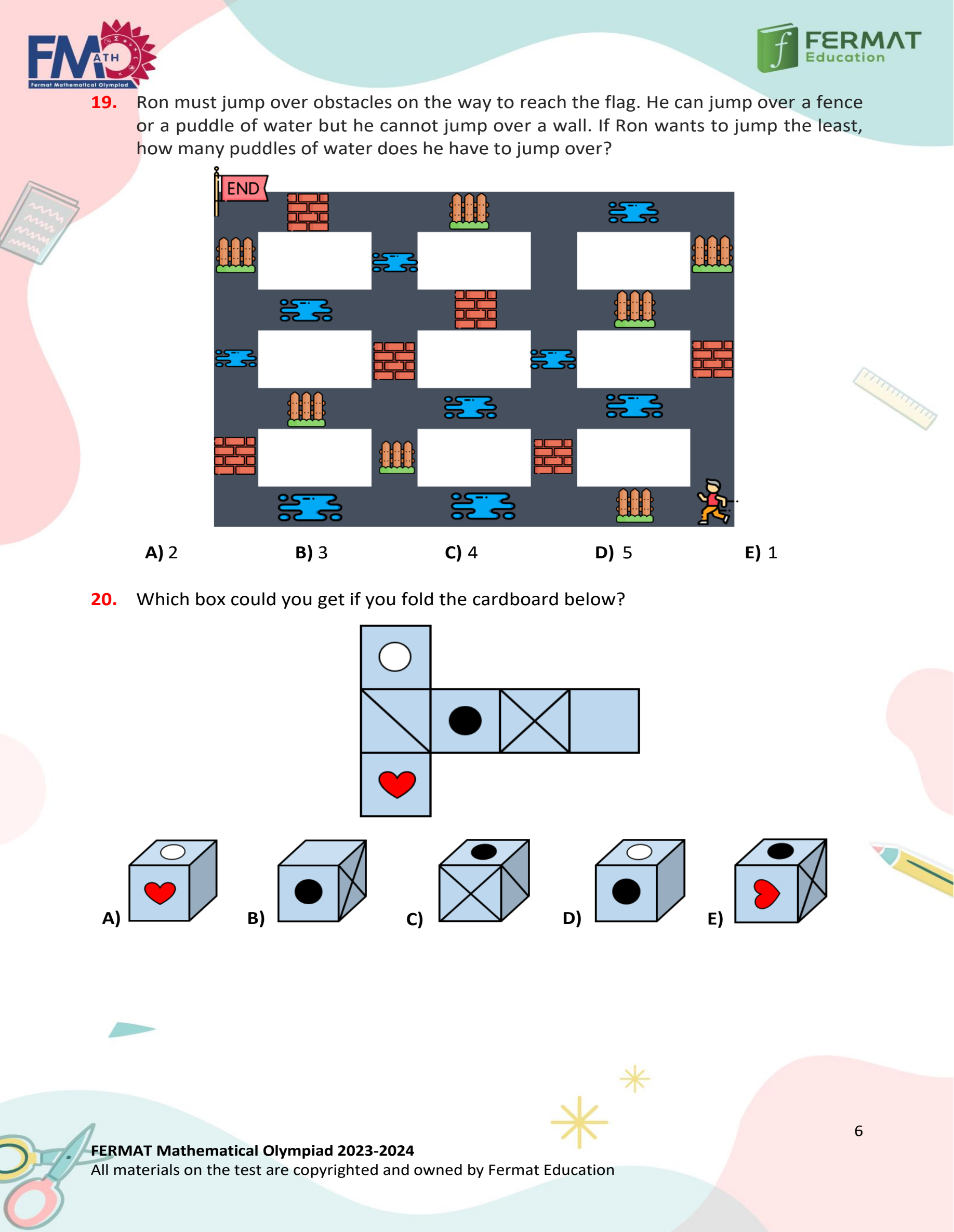 FMATH
Fermat Mathematical Olympiad

FERMAT Education

19. Ron must jump over obstacles on the way to reach the flag. He can jump over a fence or a puddle of water but he cannot jump over a wall. If Ron wants to jump the least, how many puddles of water does he have to jump over?

END

A) 2 B) 3 C) 4 D) 5 E) 1

20. Which box could you get if you fold the cardboard below?

A) B) C) D) E)

6

FERMAT Mathematical Olympiad 2023-2024
All materials on the test are copyrighted and owned by Fermat Education