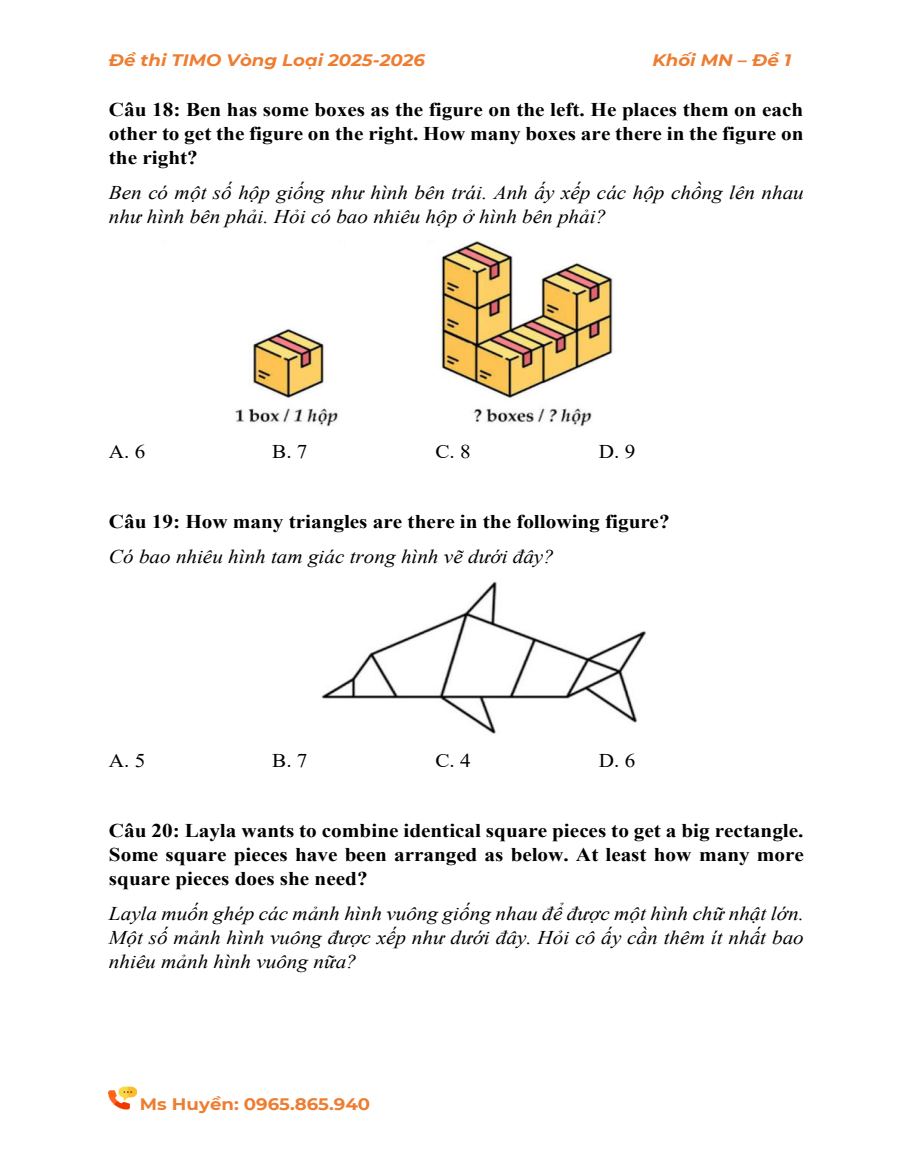 Đề thi TIMO Vòng Loại 2025-2026 Khối MN – Đề 1

Câu 18: Ben has some boxes as the figure on the left. He places them on each other to get the figure on the right. How many boxes are there in the figure on the right?

Ben có một số hộp giống như hình bên trái. Anh ấy xếp các hộp chồng lên nhau như hình bên phải. Hỏi có bao nhiêu hộp ở hình bên phải?

1 box / 1 hộp

? boxes / ? hộp

A. 6 B. 7 C. 8 D. 9

Câu 19: How many triangles are there in the following figure?

Có bao nhiêu hình tam giác trong hình vẽ dưới đây?

A. 5 B. 7 C. 4 D. 6

Câu 20: Layla wants to combine identical square pieces to get a big rectangle. Some square pieces have been arranged as below. At least how many more square pieces does she need?

Layla muốn ghép các mảnh hình vuông giống nhau để được một hình chữ nhật lớn. Một số mảnh hình vuông được xếp như dưới đây. Hỏi cô ấy cần thêm ít nhất bao nhiêu mảnh hình vuông nữa?

Ms Huyền: 0965.865.940